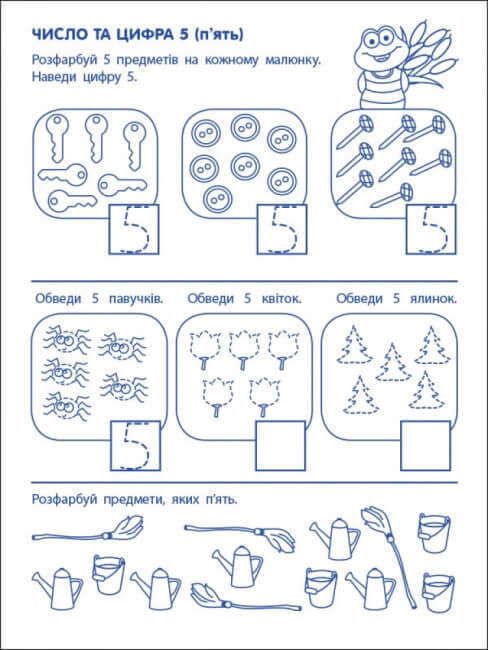 ЧИСЛО ТА ЦИФРА 5 (п'ять)

Розфарбуй 5 предметів на кожному малюнку. Наведи цифру 5.

5 5 5

Обведи 5 павучків. Обведи 5 квіток. Обведи 5 ялинок.

5

Розфарбуй предмети, яких п'ять.