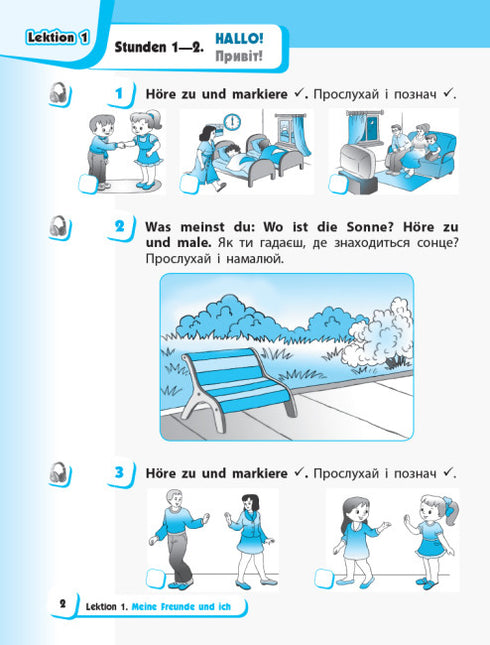 Lektion 1

Stunden 1—2. HALLO! Привіт!

1 Höre zu und markiere ✓. Прослухай і познач ✓.

2 Was meinst du: Wo ist die Sonne? Höre zu und male. Як ти гадаєш, де знаходиться сонце? Прослухай і намалюй.

3 Höre zu und markiere ✓. Прослухай і познач ✓.

2 Lektion 1. Meine Freunde und ich